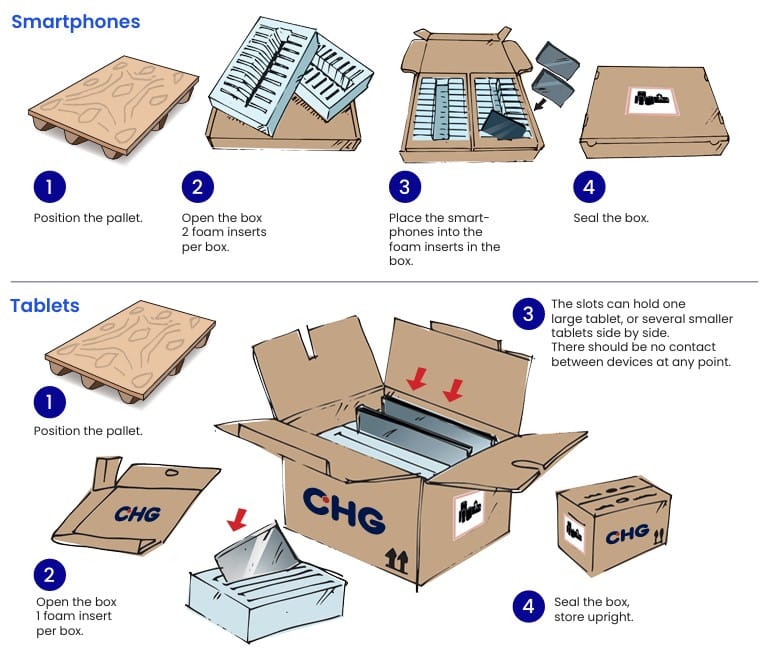 Smartphones

1
Position the pallet.

2
Open the box
2 foam inserts per box.

3
Place the smartphones into the foam inserts in the box.

4
Seal the box.

Tablets

1
Position the pallet.

CHG

2
Open the box
1 foam insert per box.

CHG

3
The slots can hold one large tablet, or several smaller tablets side by side.
There should be no contact between devices at any point.

CHG

4
Seal the box,
store upright.