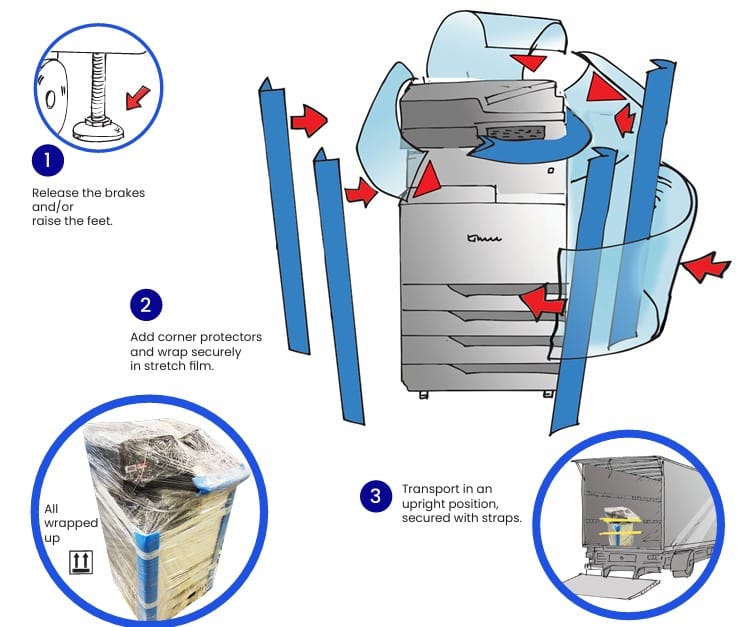 1

Release the brakes and/or raise the feet.

2

Add corner protectors and wrap securely in stretch film.

All wrapped up

3

Transport in an upright position, secured with straps.